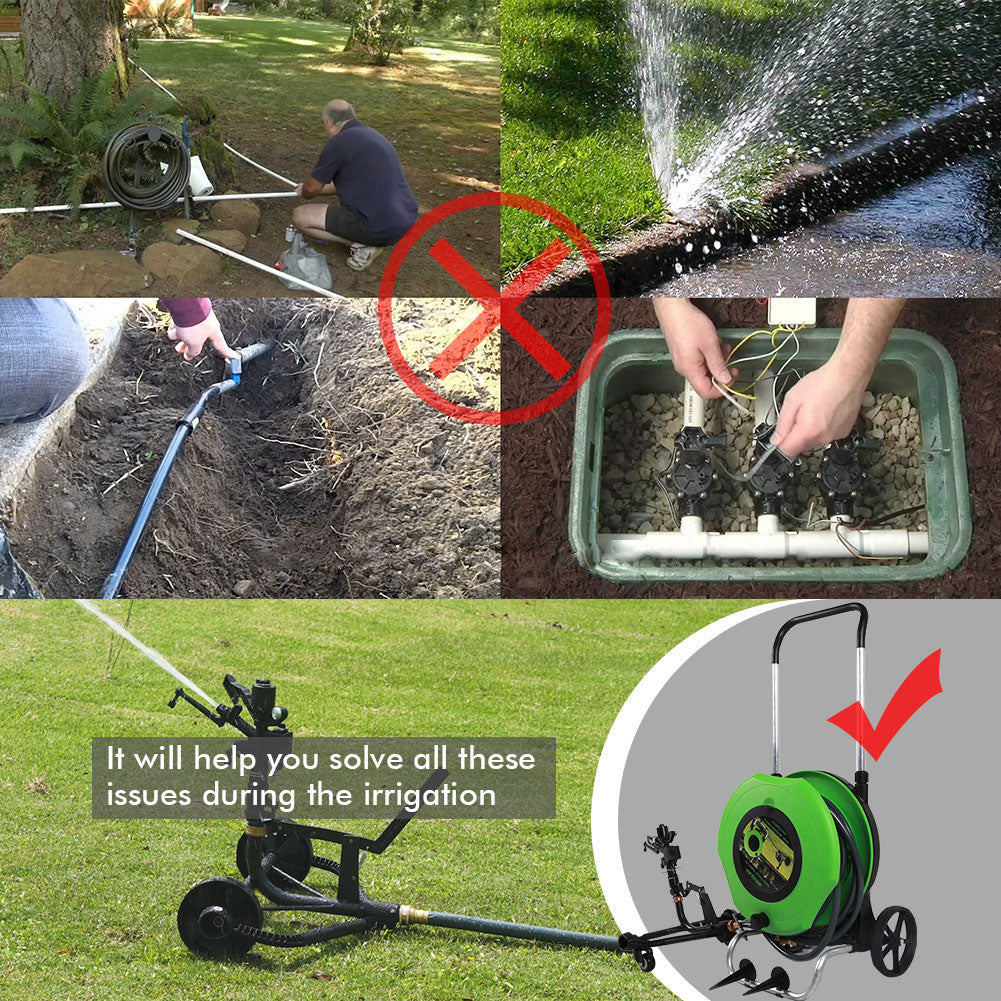 It will help you solve all these issues during the irrigation